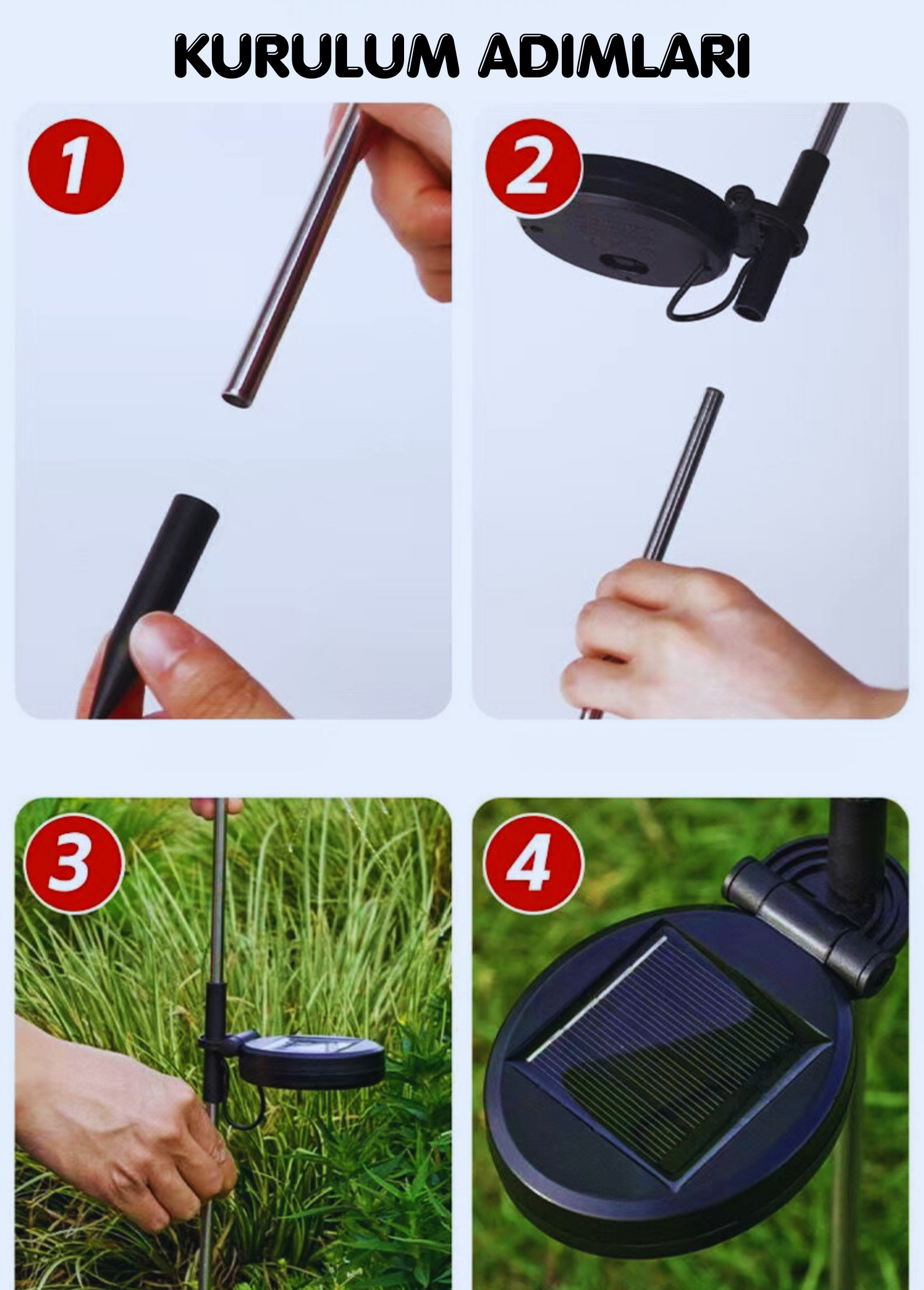 KURULUM ADIMLARI

1

2

3

4